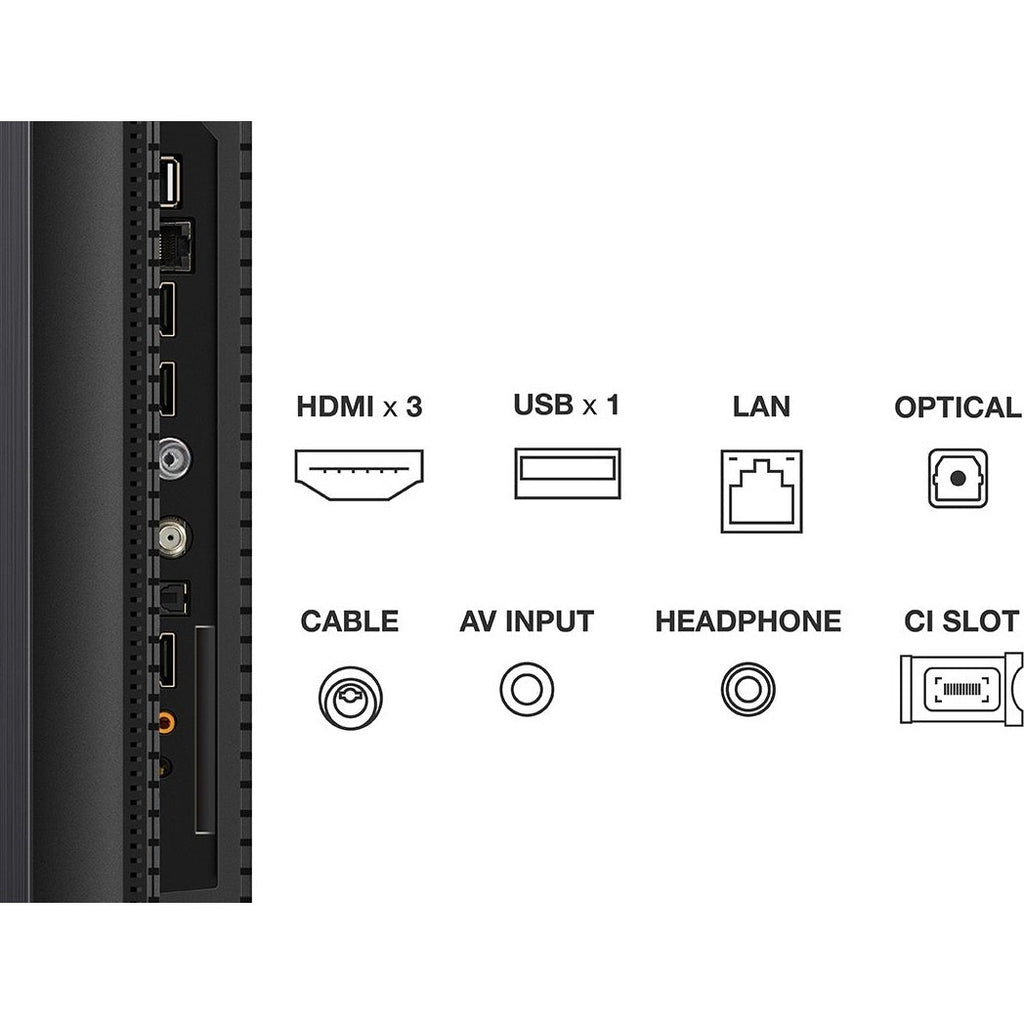 HDMI x 3
USB x 1
LAN
OPTICAL
CABLE
AV INPUT
HEADPHONE
CI SLOT